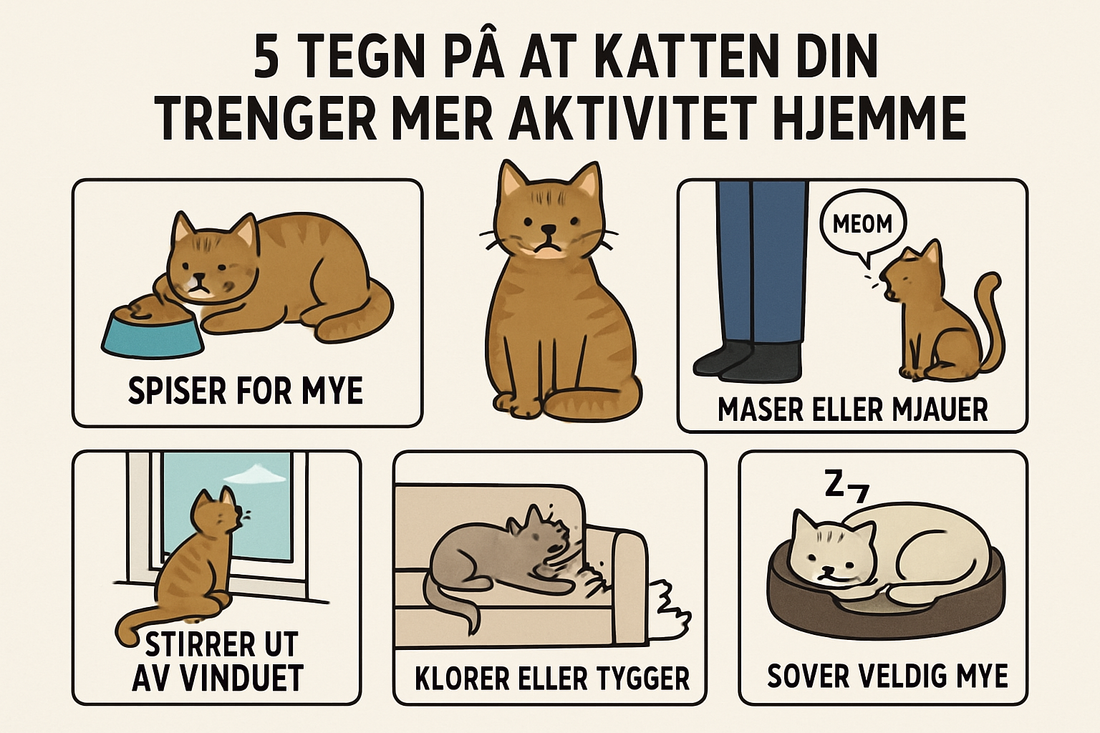 5 TEGN PÅ AT KATTEN DIN TRENGER MER AKTIVITET HJEMME

SPISER FOR MYE

MEOM

MASER ELLER MJAUER

STIRRER UT AV VINDUET

KLORER ELLER TYGGER

Z Z

SOVER VELDIG MYE